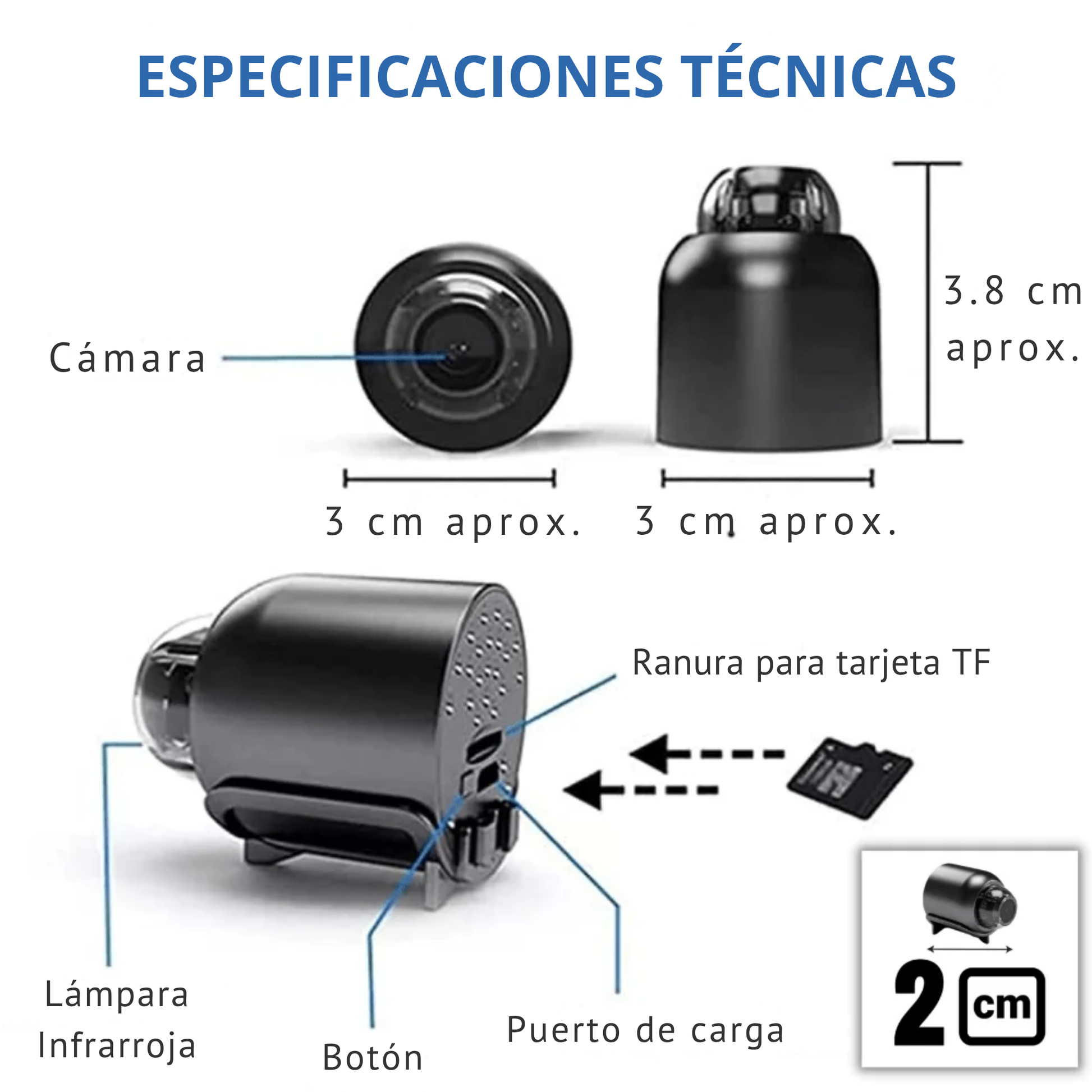 ESPECIFICACIONES TÉCNICAS

Cámara

3.8 cm aprox.

3 cm aprox.

3 cm aprox.

Ranura para tarjeta TF

Lámpara Infrarroja

Botón

Puerto de carga

2 cm