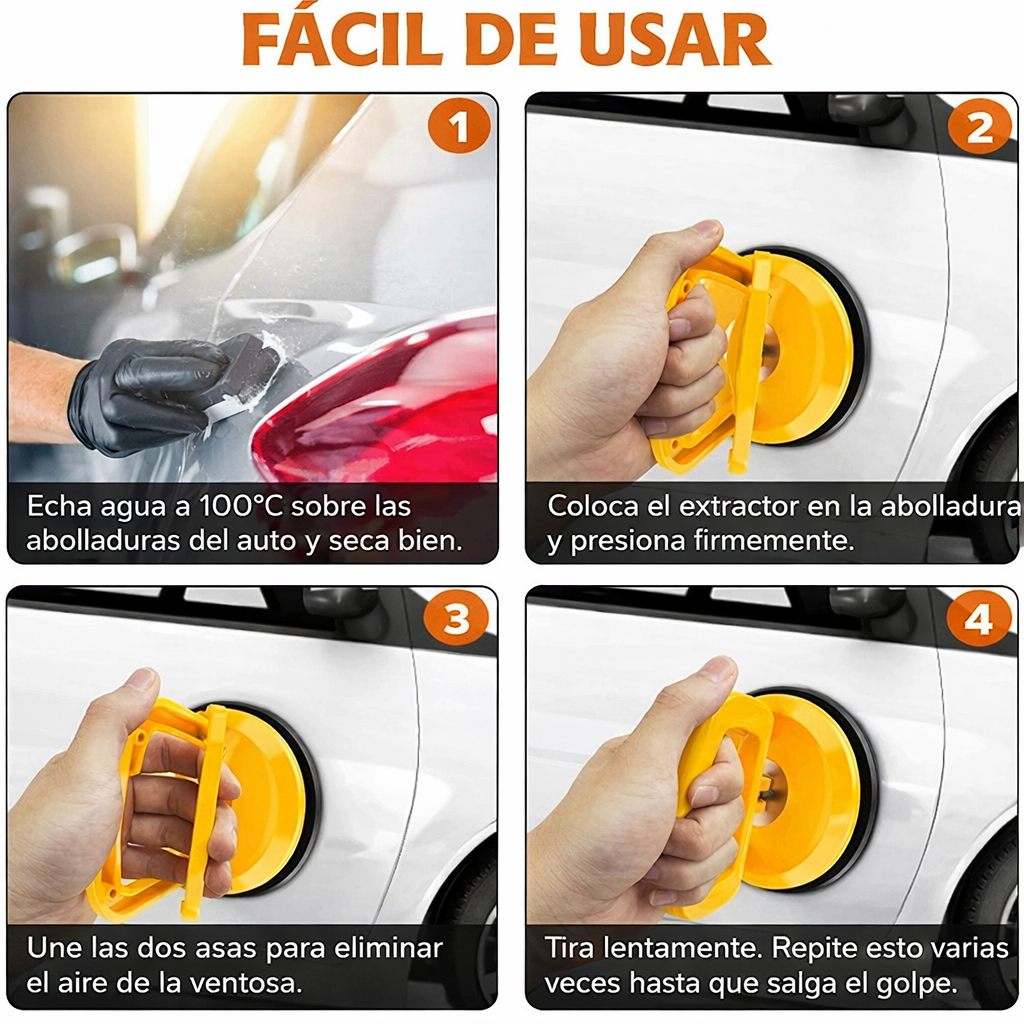 FÁCIL DE USAR

1

Echa agua a 100°C sobre las abolladuras del auto y seca bien.

2

Coloca el extractor en la abolladura y presiona firmemente.

3

Une las dos asas para eliminar el aire de la ventosa.

4

Tira lentamente. Repite esto varias veces hasta que salga el golpe.